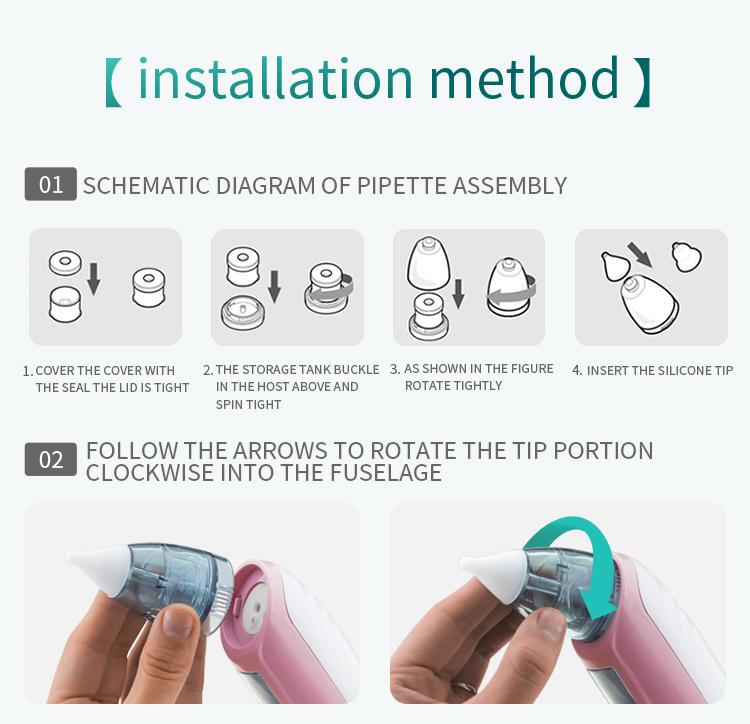 【 installation method 】

01 SCHEMATIC DIAGRAM OF PIPETTE ASSEMBLY

1. COVER THE COVER WITH THE SEAL THE LID IS TIGHT

2. THE STORAGE TANK BUCKLE IN THE HOST ABOVE AND SPIN TIGHT

3. AS SHOWN IN THE FIGURE ROTATE TIGHTLY

4. INSERT THE SILICONE TIP

02 FOLLOW THE ARROWS TO ROTATE THE TIP PORTION CLOCKWISE INTO THE FUSELAGE